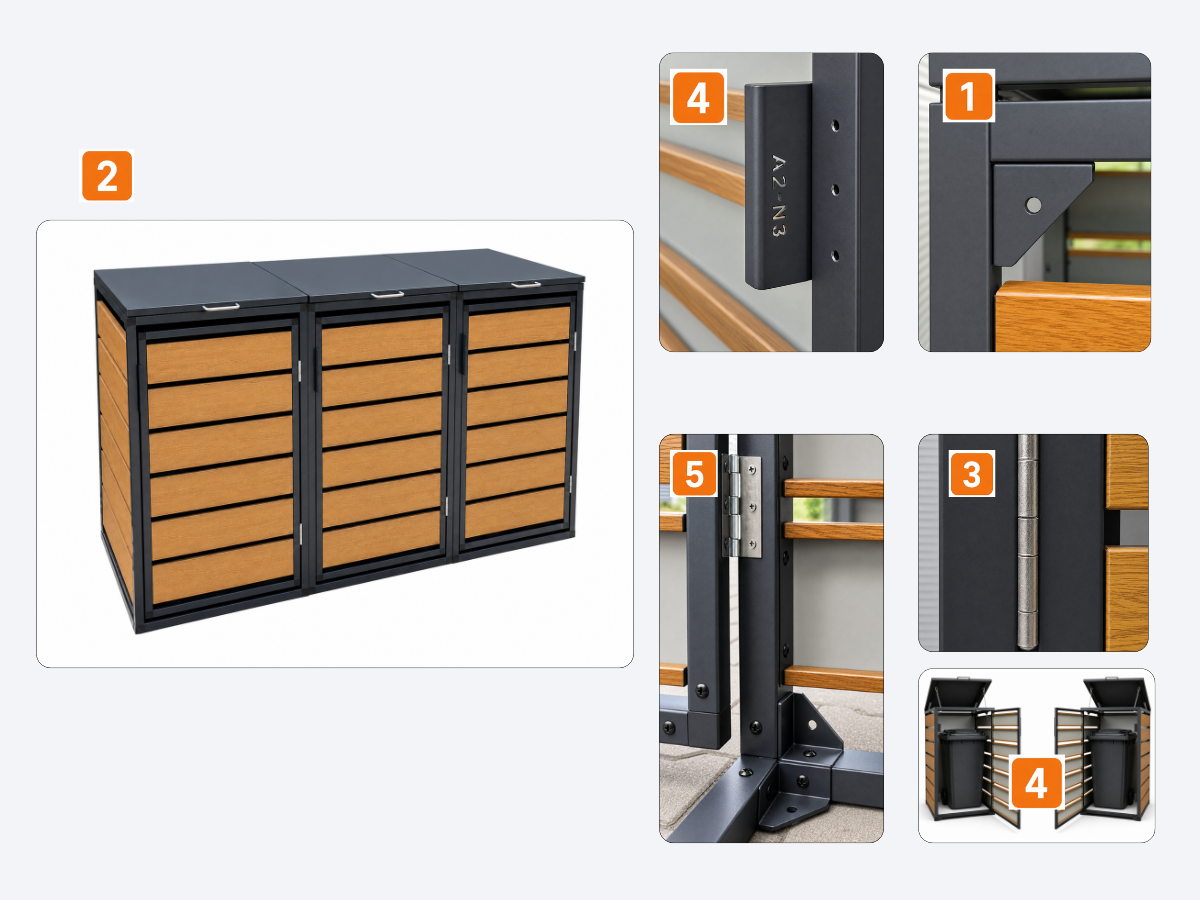 2

4

A2-N3

1

5

3

4